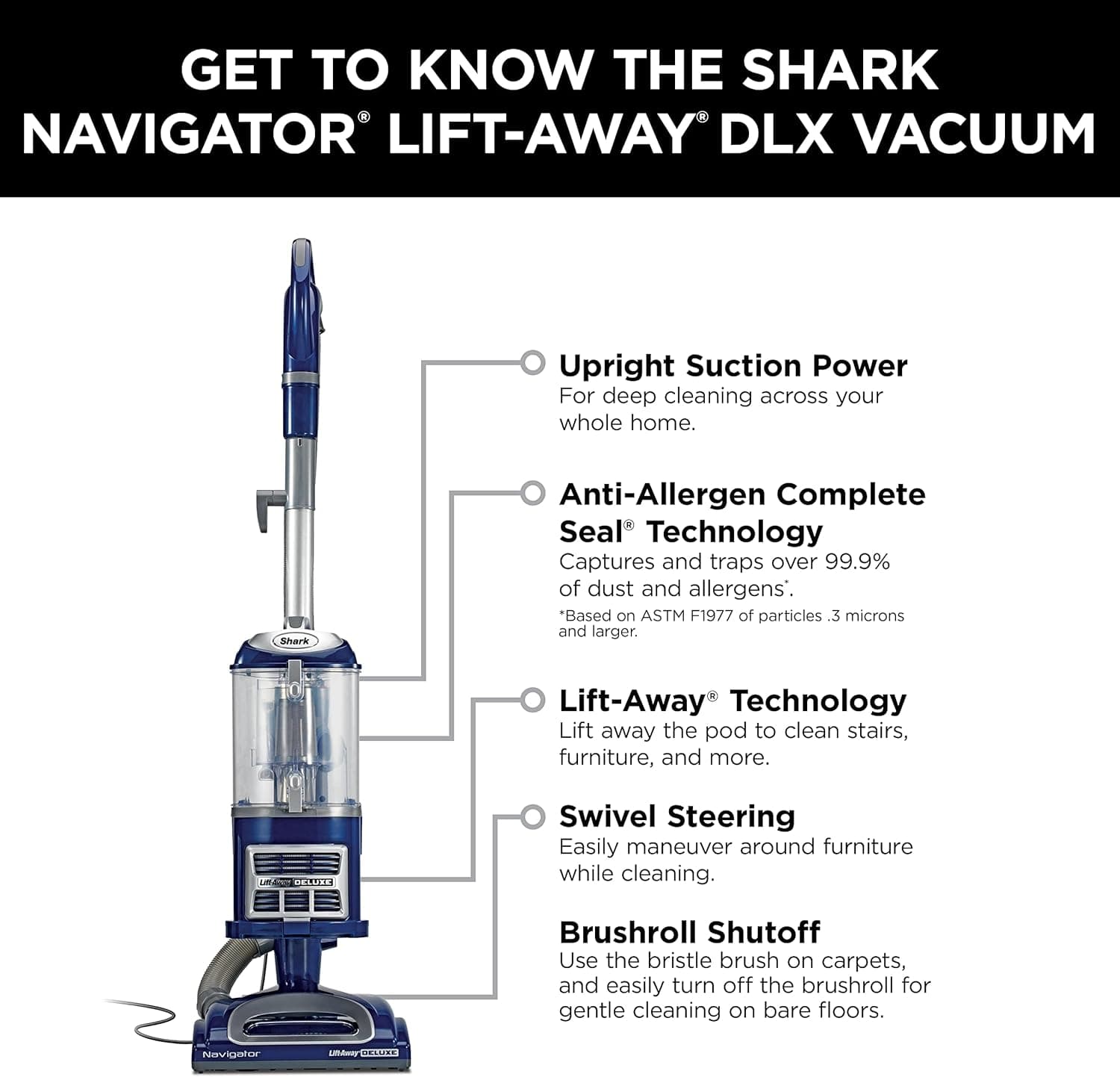 GET TO KNOW THE SHARK NAVIGATOR® LIFT-AWAY® DLX VACUUM

Upright Suction Power
For deep cleaning across your whole home.

Anti-Allergen Complete Seal® Technology
Captures and traps over 99.9% of dust and allergens*.
*Based on ASTM F1977 of particles .3 microns and larger.

Lift-Away® Technology
Lift away the pod to clean stairs, furniture, and more.

Swivel Steering
Easily maneuver around furniture while cleaning.

Brushroll Shutoff
Use the bristle brush on carpets, and easily turn off the brushroll for gentle cleaning on bare floors.

Shark

Lift-Away DELUXE

Navigator

Lift-Away DELUXE